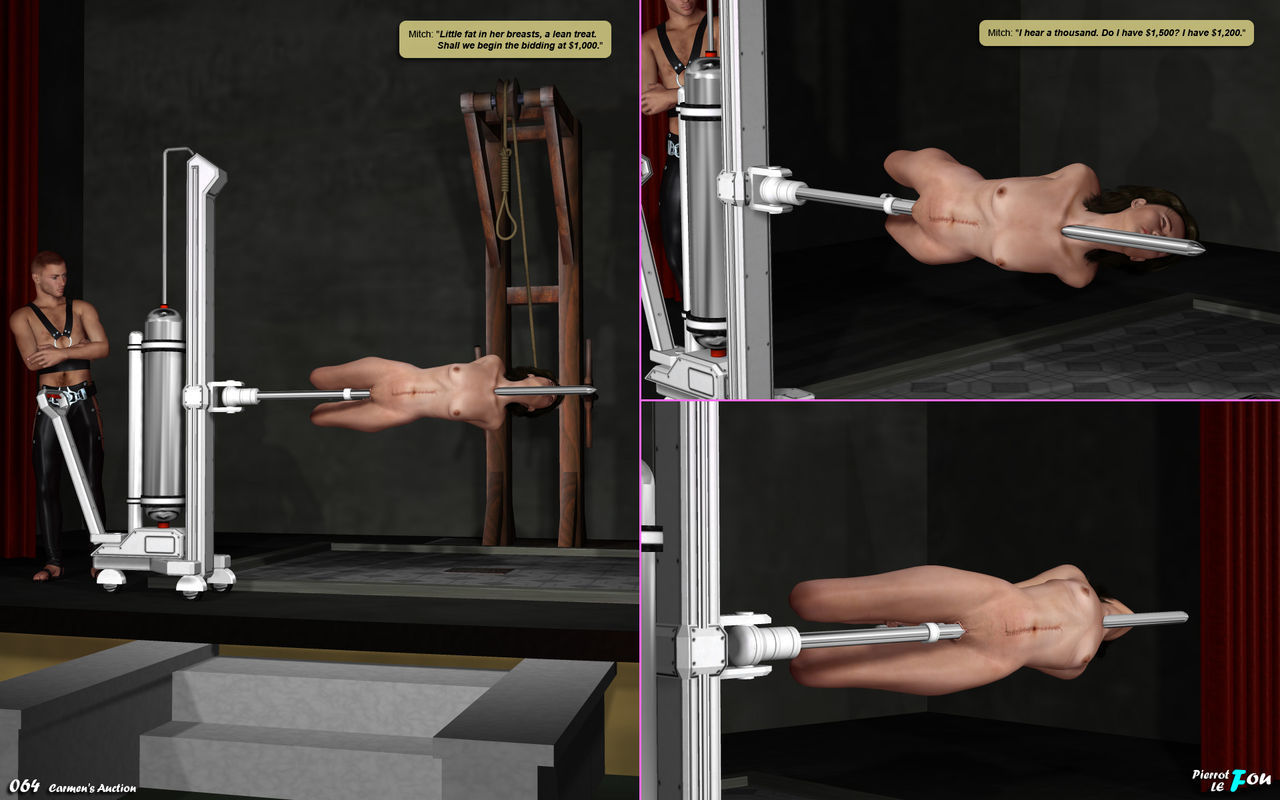 Mitch: "Little fat in her breasts, a lean treat. Shall we begin the bidding at $1,000."

Mitch: "I hear a thousand. Do I have $1,500? I have $1,200."

064 Carmen's Auction

Pierrot le Fou