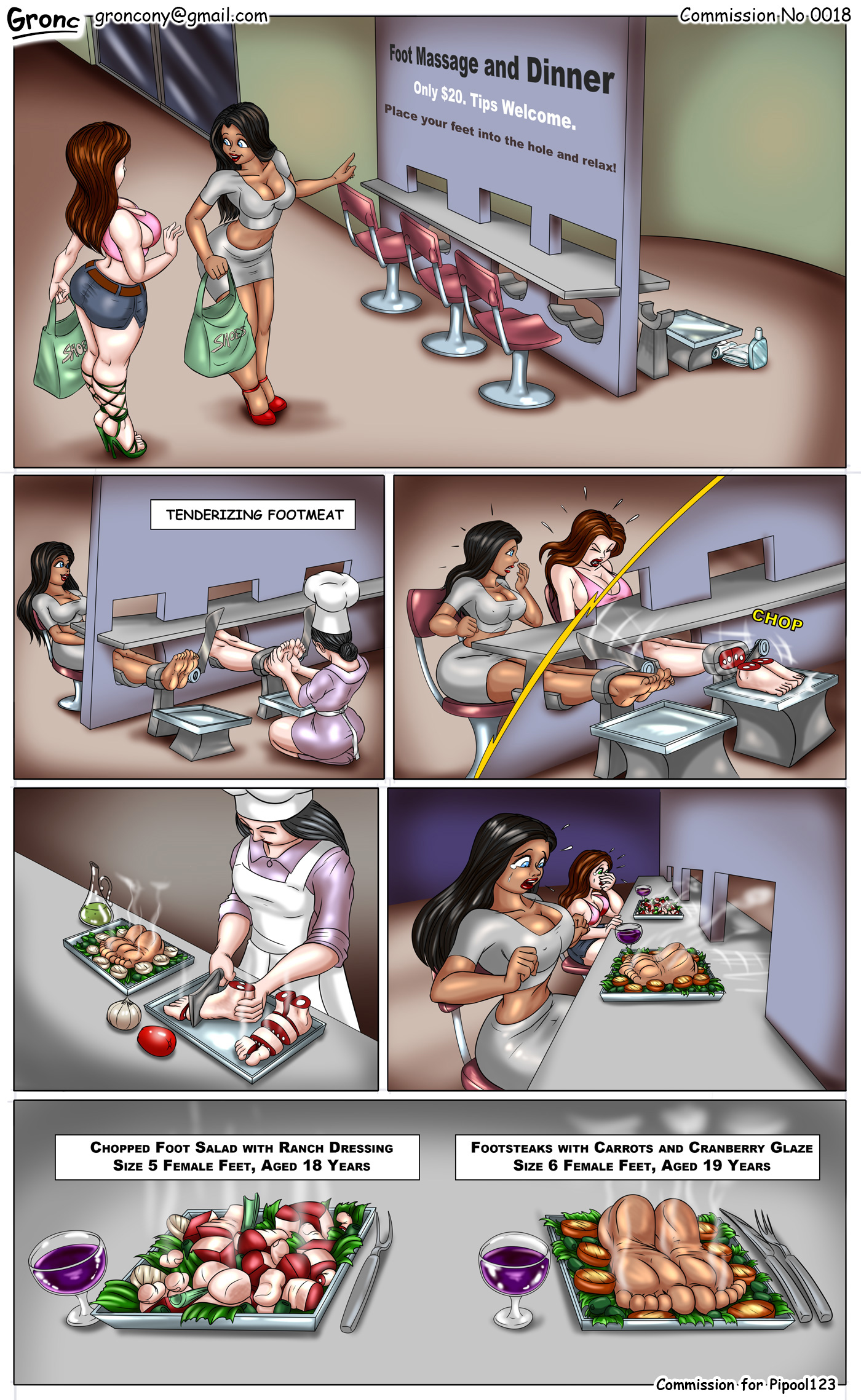 Gronc groncony@gmail.com

Commission No 0018

Foot Massage and Dinner
Only $20. Tips Welcome.
Place your feet into the hole and relax!

SHOES

SHOES

TENDERIZING FOOTMEAT

CHOP

CHOPPED FOOT SALAD WITH RANCH DRESSING
SIZE 5 FEMALE FEET, AGED 18 YEARS

FOOTSTEAKS WITH CARROTS AND CRANBERRY GLAZE
SIZE 6 FEMALE FEET, AGED 19 YEARS

Commission for Pipool123