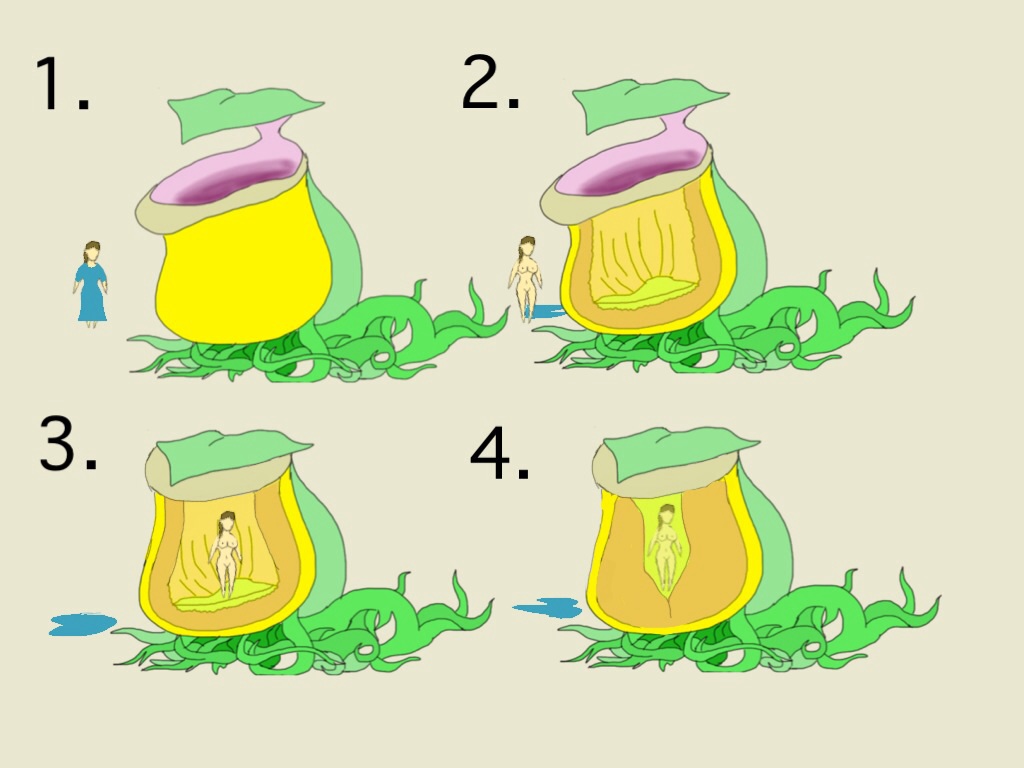 1.

2.

3.

4.